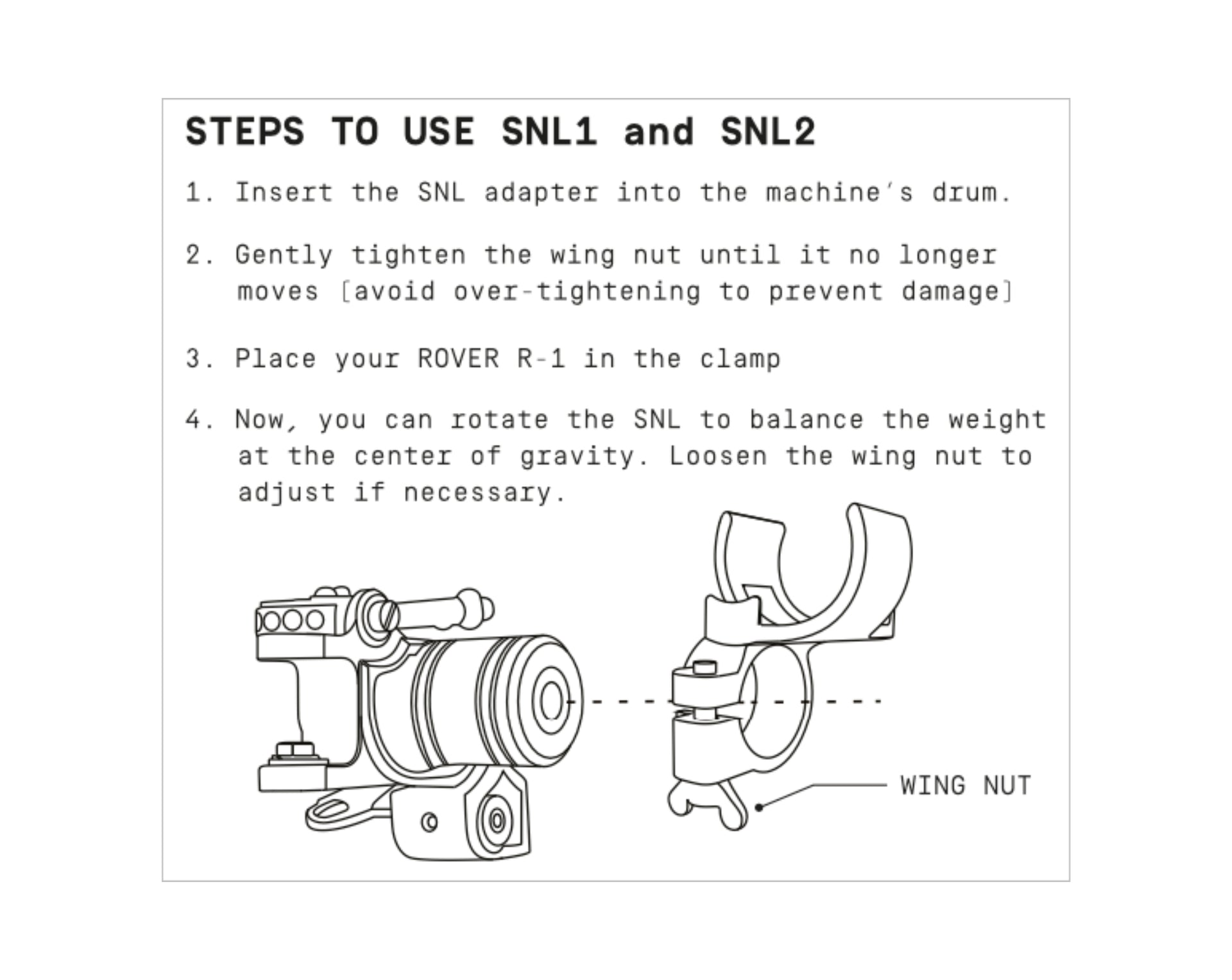 STEPS TO USE SNL1 and SNL2

1. Insert the SNL adapter into the machine's drum.

2. Gently tighten the wing nut until it no longer moves [avoid over-tightening to prevent damage]

3. Place your ROVER R-1 in the clamp

4. Now, you can rotate the SNL to balance the weight at the center of gravity. Loosen the wing nut to adjust if necessary.

WING NUT