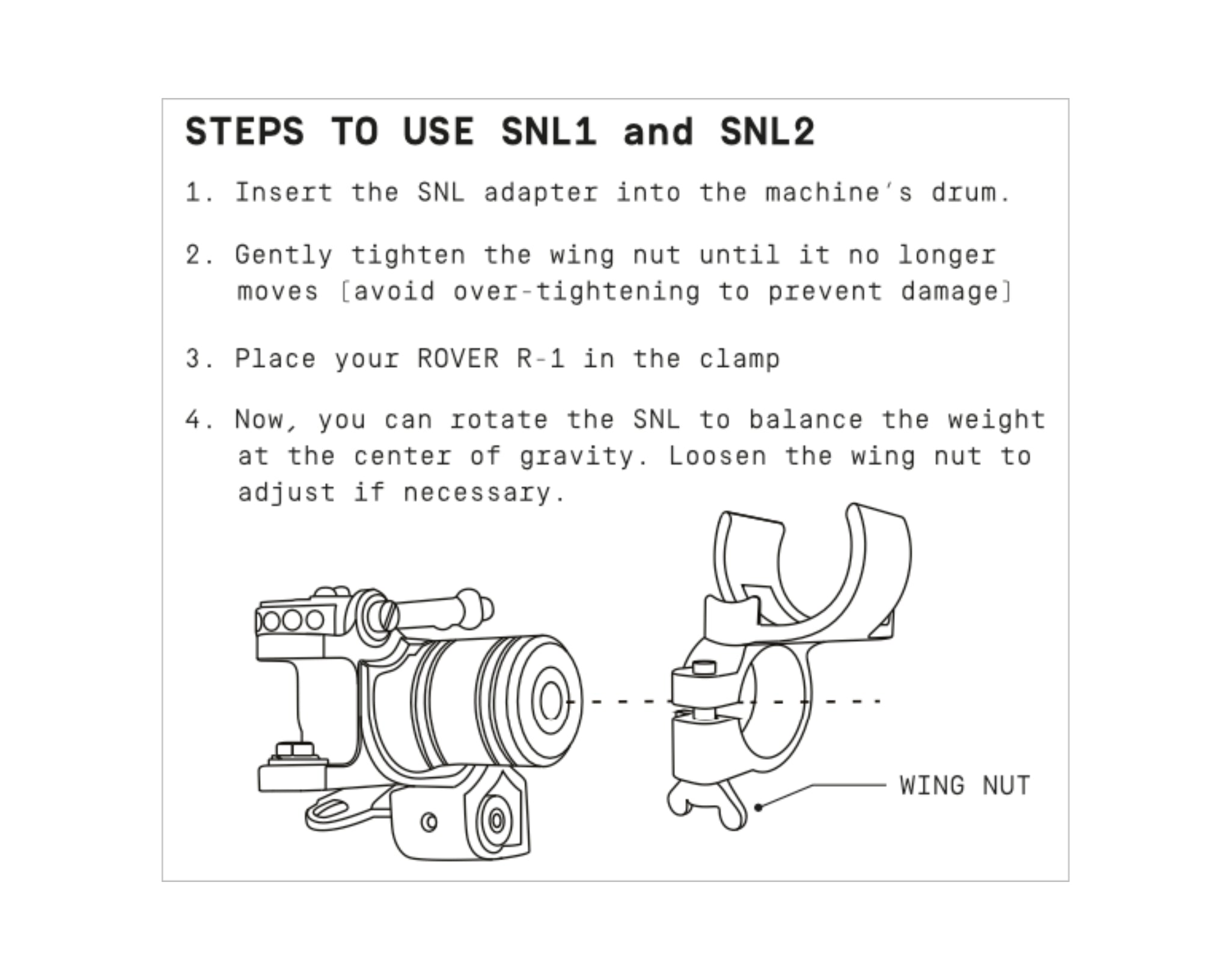 STEPS TO USE SNL1 and SNL2

1. Insert the SNL adapter into the machine's drum.

2. Gently tighten the wing nut until it no longer moves [avoid over-tightening to prevent damage]

3. Place your ROVER R-1 in the clamp

4. Now, you can rotate the SNL to balance the weight at the center of gravity. Loosen the wing nut to adjust if necessary.

WING NUT