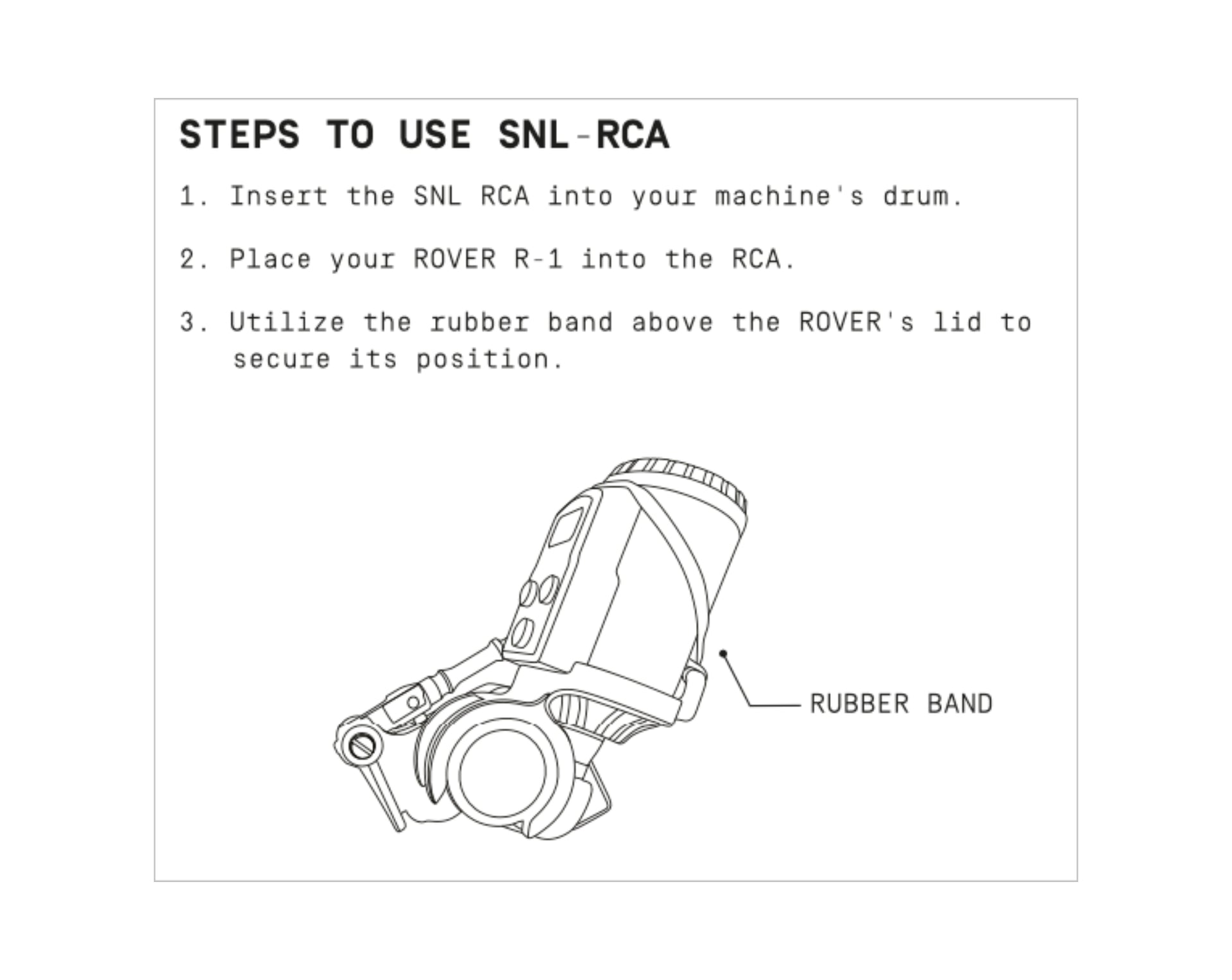 STEPS TO USE SNL-RCA

1. Insert the SNL RCA into your machine's drum.

2. Place your ROVER R-1 into the RCA.

3. Utilize the rubber band above the ROVER's lid to secure its position.

RUBBER BAND