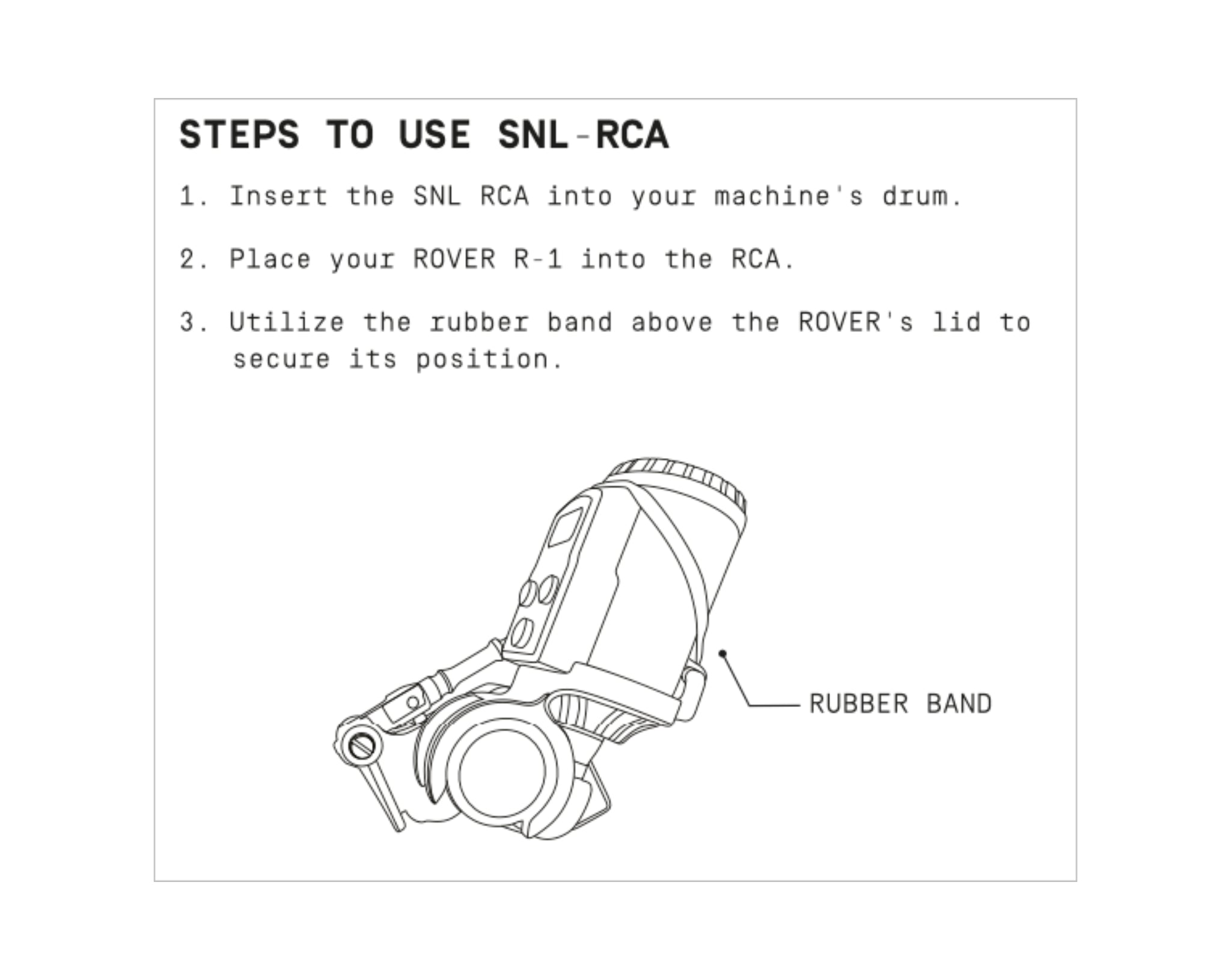 STEPS TO USE SNL-RCA

1. Insert the SNL RCA into your machine's drum.

2. Place your ROVER R-1 into the RCA.

3. Utilize the rubber band above the ROVER's lid to secure its position.

RUBBER BAND